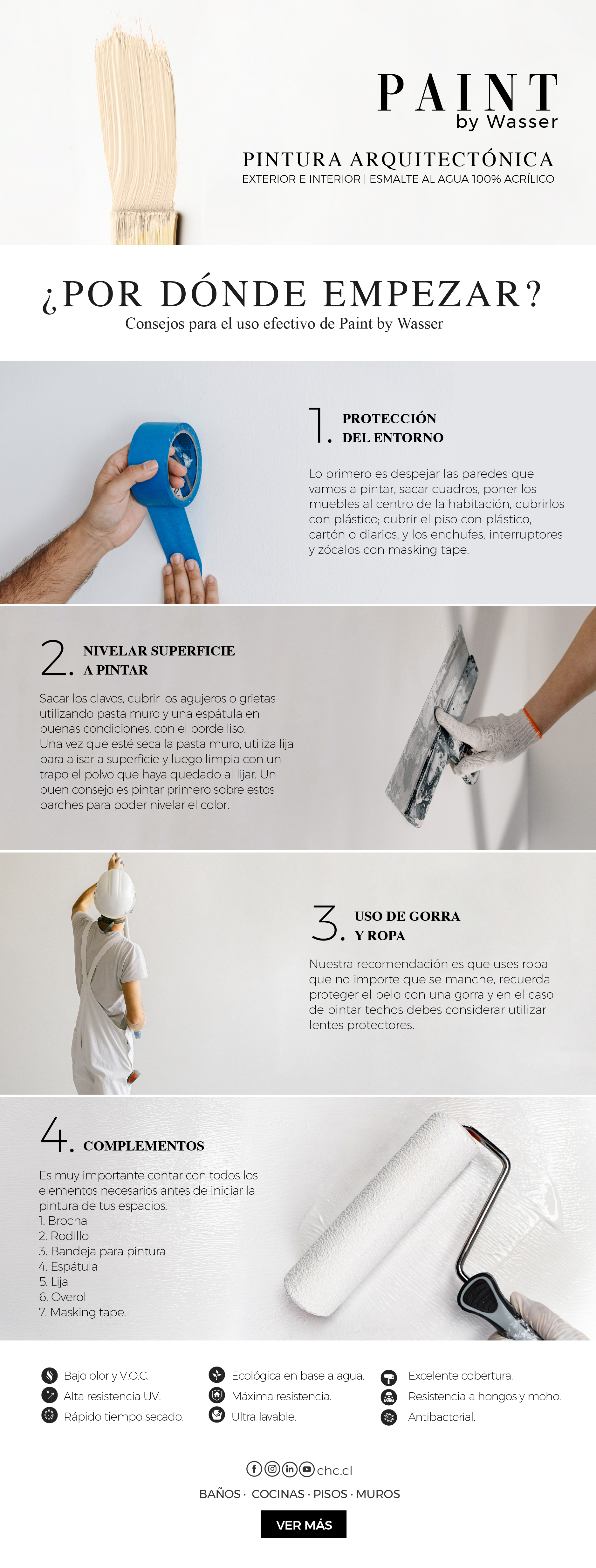 PAINT
by Wasser

PINTURA ARQUITECTÓNICA
EXTERIOR E INTERIOR | ESMALTE AL AGUA 100% ACRÍLICO

¿POR DÓNDE EMPEZAR?
Consejos para el uso efectivo de Paint by Wasser

1. PROTECCIÓN DEL ENTORNO

Lo primero es despejar las paredes que vamos a pintar, sacar cuadros, poner los muebles al centro de la habitación, cubrirlos con plástico; cubrir el piso con plástico, cartón o diarios, y los enchufes, interruptores y zócalos con masking tape.

2. NIVELAR SUPERFICIE A PINTAR

Sacar los clavos, cubrir los agujeros o grietas utilizando pasta muro y una espátula en buenas condiciones, con el borde liso.
Una vez que esté seca la pasta muro, utiliza lija para alisar a superficie y luego limpia con un trapo el polvo que haya quedado al lijar. Un buen consejo es pintar primero sobre estos parches para poder nivelar el color.

3. USO DE GORRA Y ROPA

Nuestra recomendación es que uses ropa que no importe que se manche, recuerda proteger el pelo con una gorra y en el caso de pintar techos debes considerar utilizar lentes protectores.

4. COMPLEMENTOS

Es muy importante contar con todos los elementos necesarios antes de iniciar la pintura de tus espacios.
1. Brocha
2. Rodillo
3. Bandeja para pintura
4. Espátula
5. Lija
6. Overol
7. Masking tape.

Bajo olor y V.O.C.
Alta resistencia UV.
Rápido tiempo secado.

Ecológica en base a agua.
Máxima resistencia.
Ultra lavable.

Excelente cobertura.
Resistencia a hongos y moho.
Antibacterial.

chc.cl
BAÑOS · COCINAS · PISOS · MUROS
VER MÁS